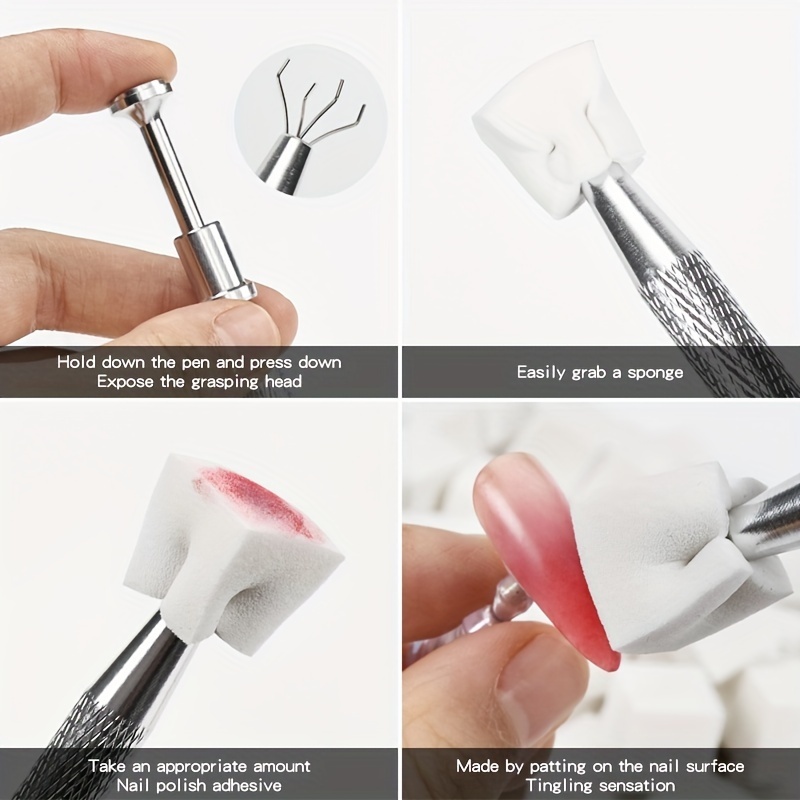 Hold down the pen and press down
Expose the grasping head

Easily grab a sponge

Take an appropriate amount
Nail polish adhesive

Made by patting on the nail surface
Tingling sensation